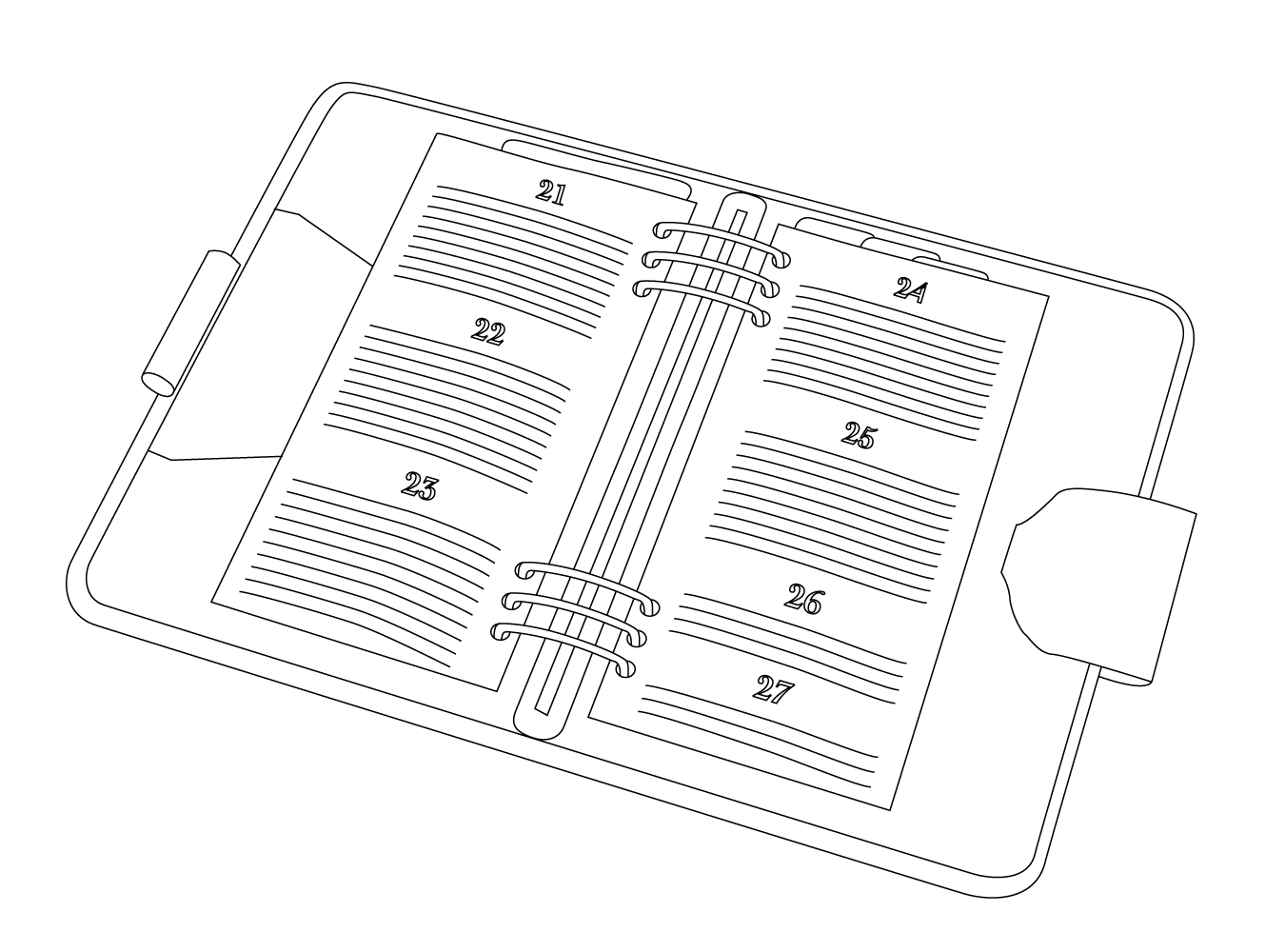 21

22

23

24

25

26

27